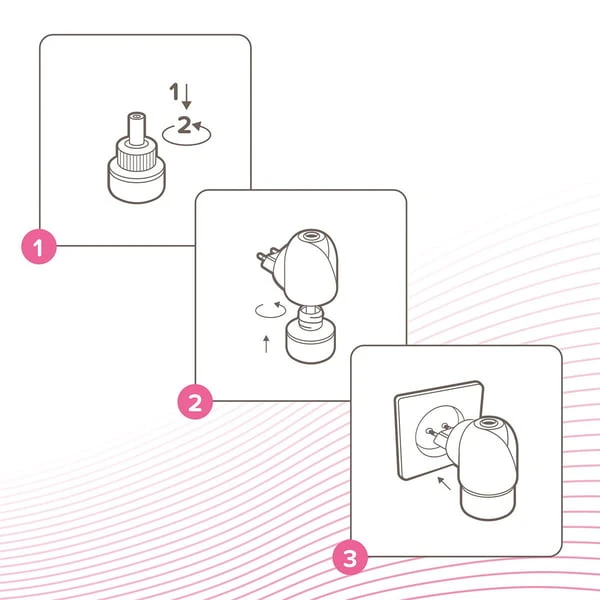 1
2
1
2
3