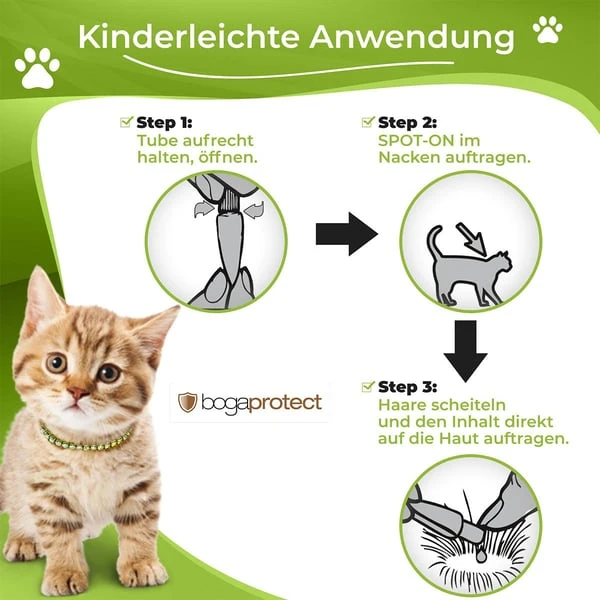 Kinderleichte Anwendung

Step 1:
Tube aufrecht halten, öffnen.

Step 2:
SPOT-ON im Nacken auftragen.

bogaprotect

Step 3:
Haare scheiteln und den Inhalt direkt auf die Haut auftragen.